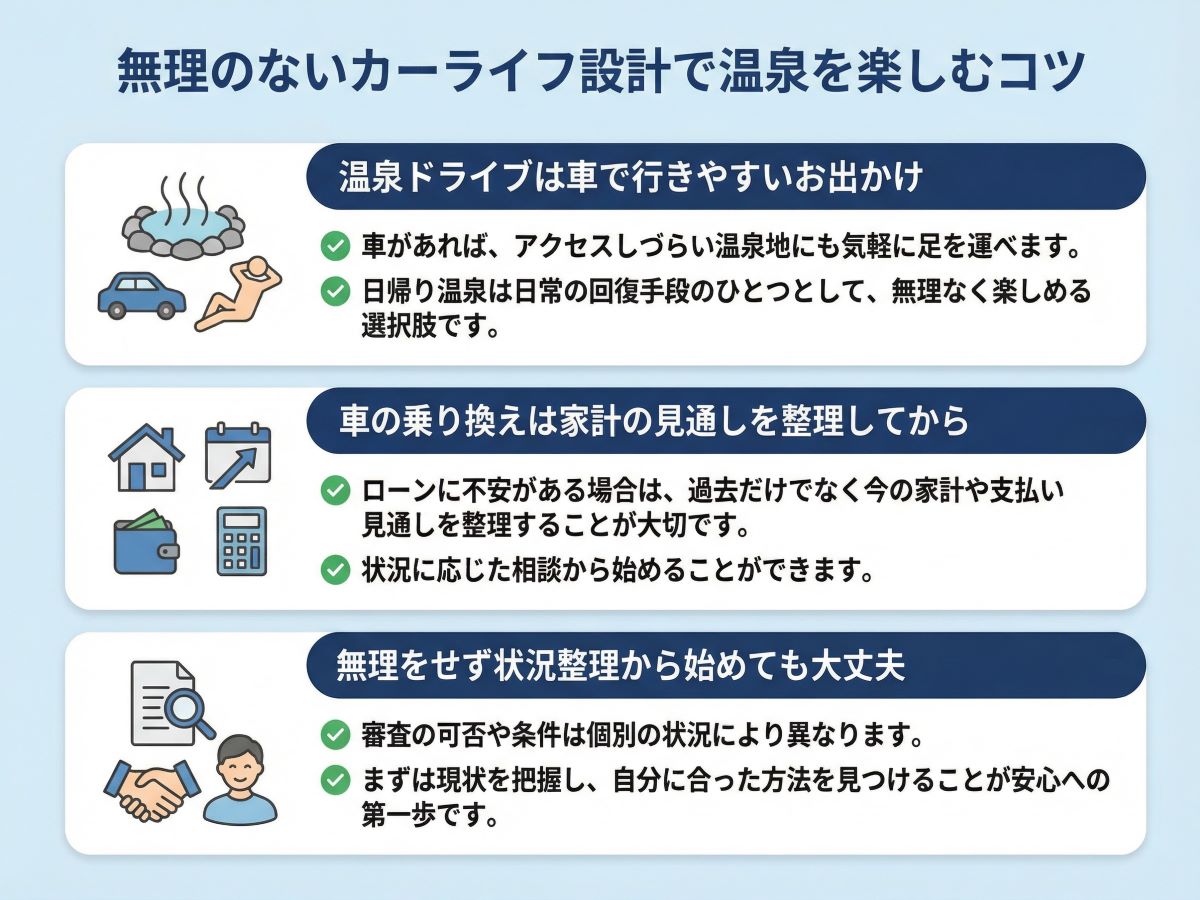 無理のないカーライフ設計で温泉を楽しむコツ

温泉ドライブは車で行きやすいお出かけ

車があれば、アクセスしづらい温泉地にも気軽に足を運べます。

日帰り温泉は日常の回復手段のひとつとして、無理なく楽しめる選択肢です。

車の乗り換えは家計の見通しを整理してから

ローンに不安がある場合は、過去だけでなく今の家計や支払い見通しを整理することが大切です。

状況に応じた相談から始めることができます。

無理をせず状況整理から始めても大丈夫

審査の可否や条件は個別の状況により異なります。

まずは現状を把握し、自分に合った方法を見つけることが安心への第一歩です。