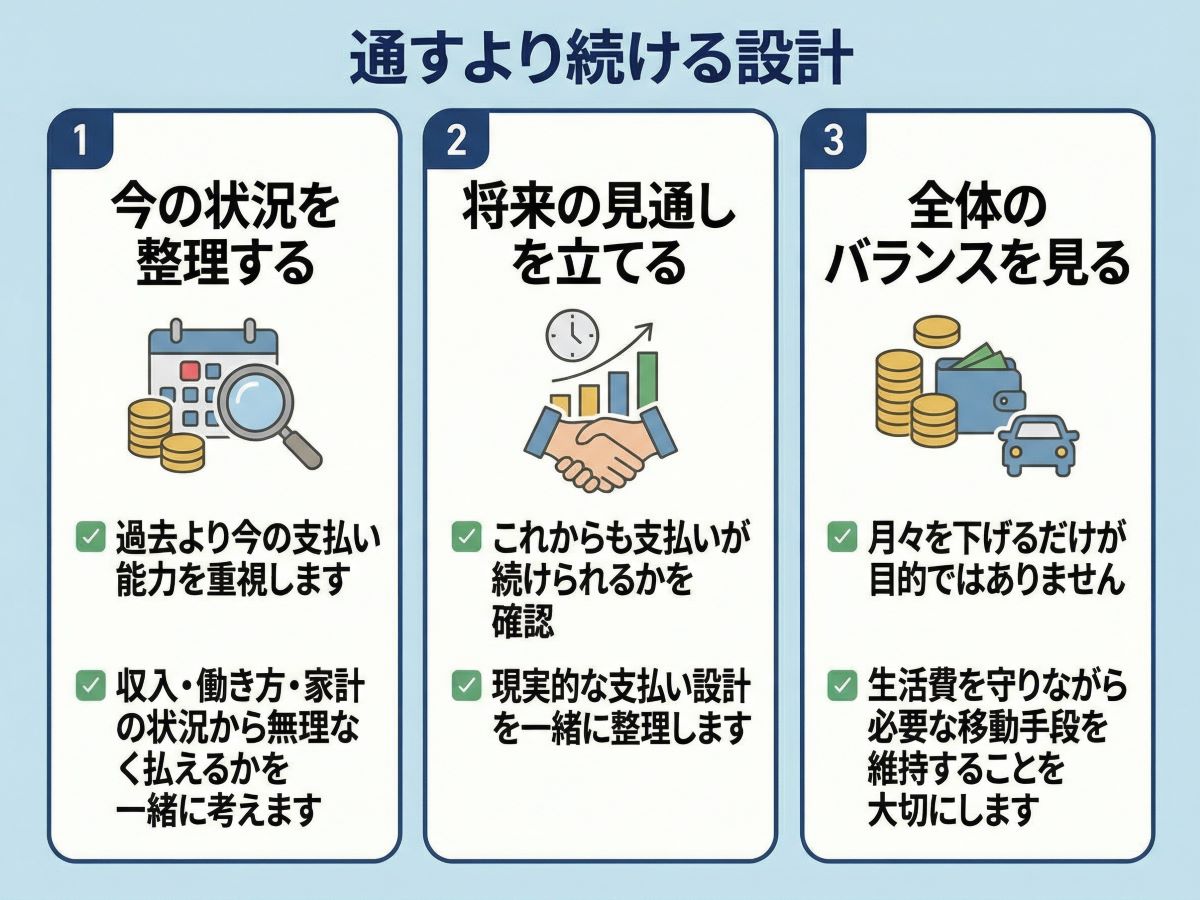 通すより続ける設計

1

今の状況を整理する

過去より今の支払い能力を重視します

収入・働き方・家計の状況から無理なく払えるかを一緒に考えます

2

将来の見通しを立てる

これからも支払いが続けられるかを確認

現実的な支払い設計を一緒に整理します

3

全体のバランスを見る

月々を下げるだけが目的ではありません

生活費を守りながら必要な移動手段を維持することを大切にします