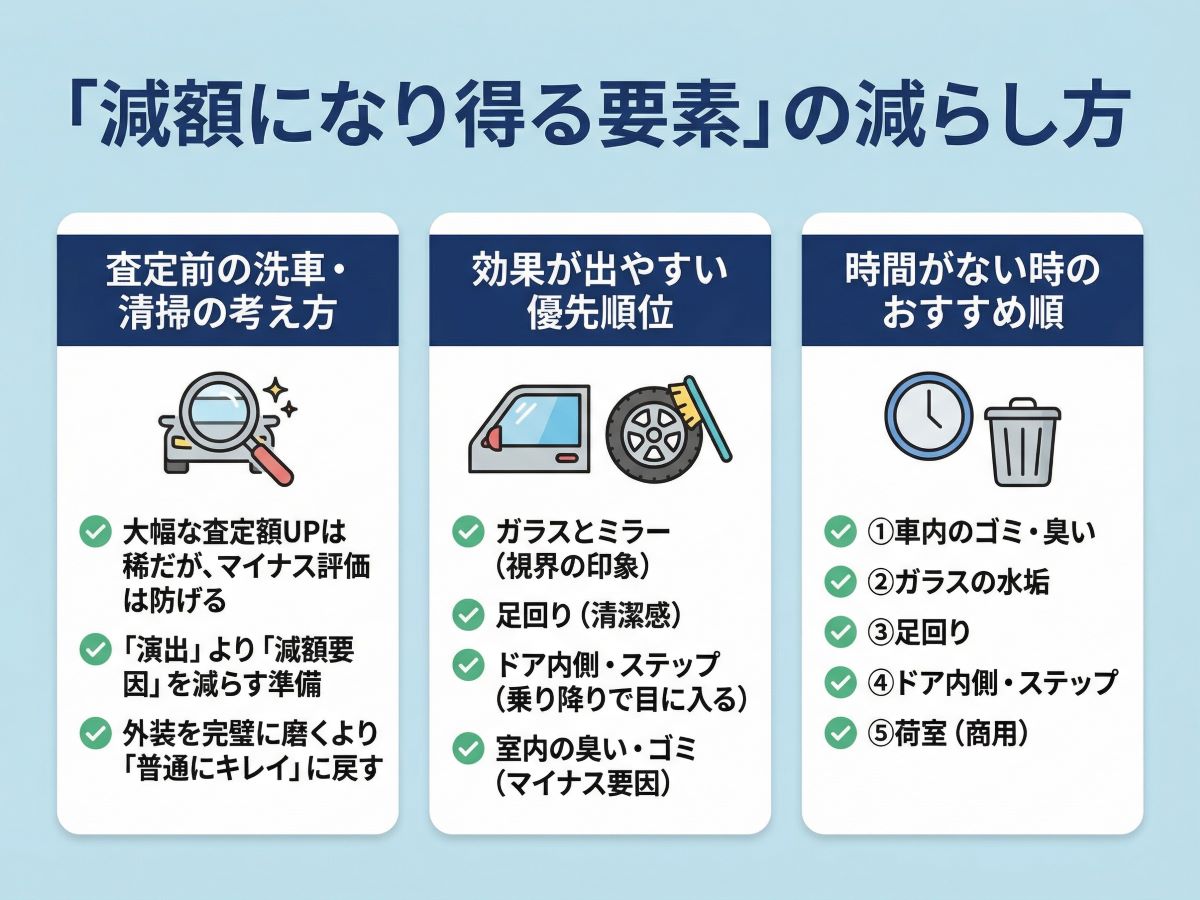 「減額になり得る要素」の減らし方

査定前の洗車・清掃の考え方

大幅な査定額UPは稀だが、マイナス評価は防げる

「演出」より「減額要因」を減らす準備

外装を完璧に磨くより「普通にキレイ」に戻す

効果が出やすい優先順位

ガラスとミラー（視界の印象）

足回り（清潔感）

ドア内側・ステップ（乗り降りで目に入る）

室内の臭い・ゴミ（マイナス要因）

時間がない時のおすすめ順

①車内のゴミ・臭い

②ガラスの水垢

③足回り

④ドア内側・ステップ

⑤荷室（商用）