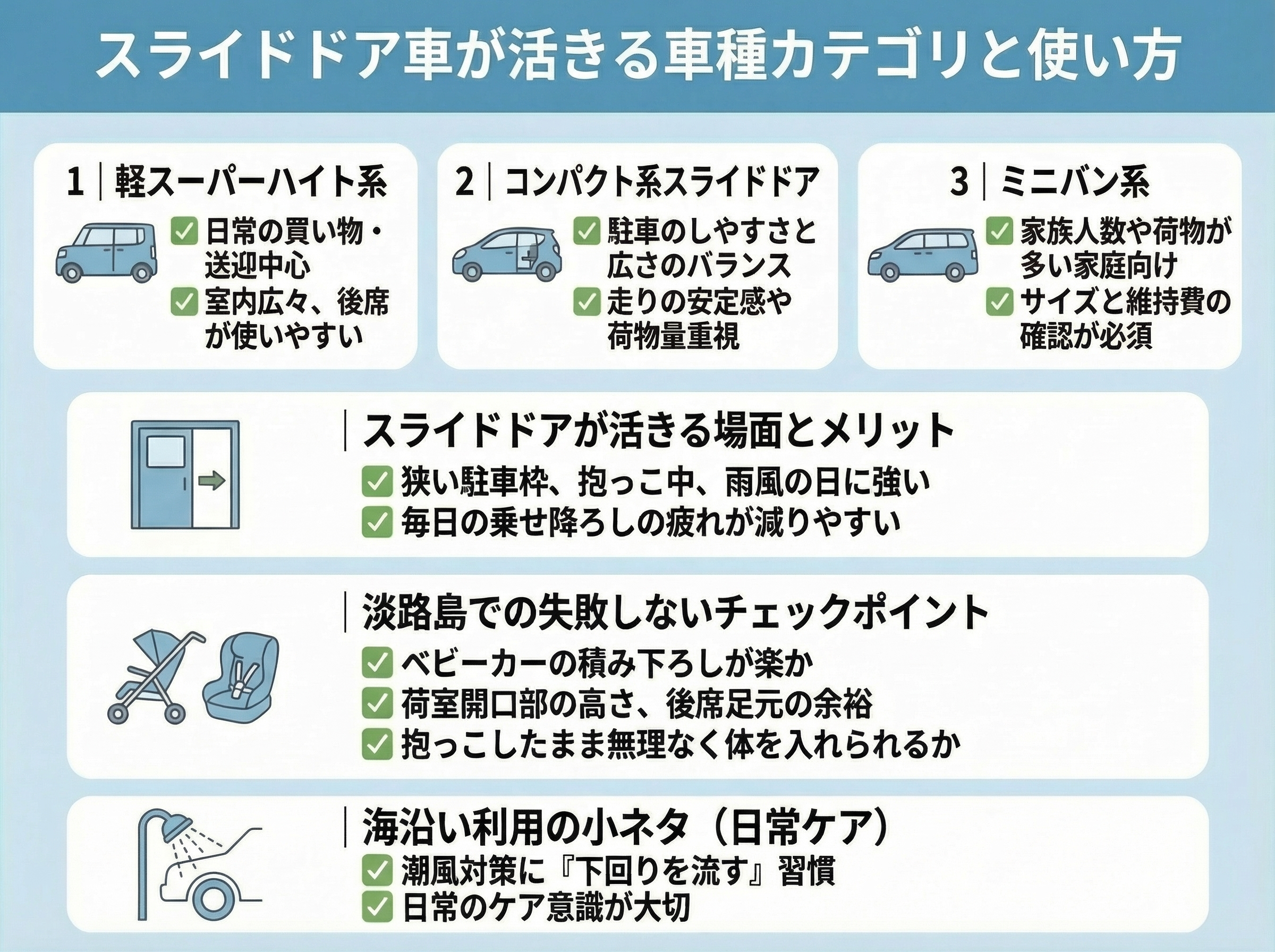 スライドドア車が活きる車種カテゴリと使い方

1 | 軽スーパーハイト系
日常の買い物・送迎中心
室内広々、後席が使いやすい

2 | コンパクト系スライドドア
駐車のしやすさと広さのバランス
走りの安定感や荷物量重視

3 | ミニバン系
家族人数や荷物が多い家庭向け
サイズと維持費の確認が必須

スライドドアが活きる場面とメリット
狭い駐車枠、抱っこ中、雨風の日に強い
毎日の乗せ降ろしの疲れが減りやすい

淡路島での失敗しないチェックポイント
ベビーカーの積み下ろしが楽か
荷室開口部の高さ、後席足元の余裕
抱っこしたまま無理なく体を入れられるか

海沿い利用の小ネタ（日常ケア）
潮風対策に『下回りを流す』習慣
日常のケア意識が大切