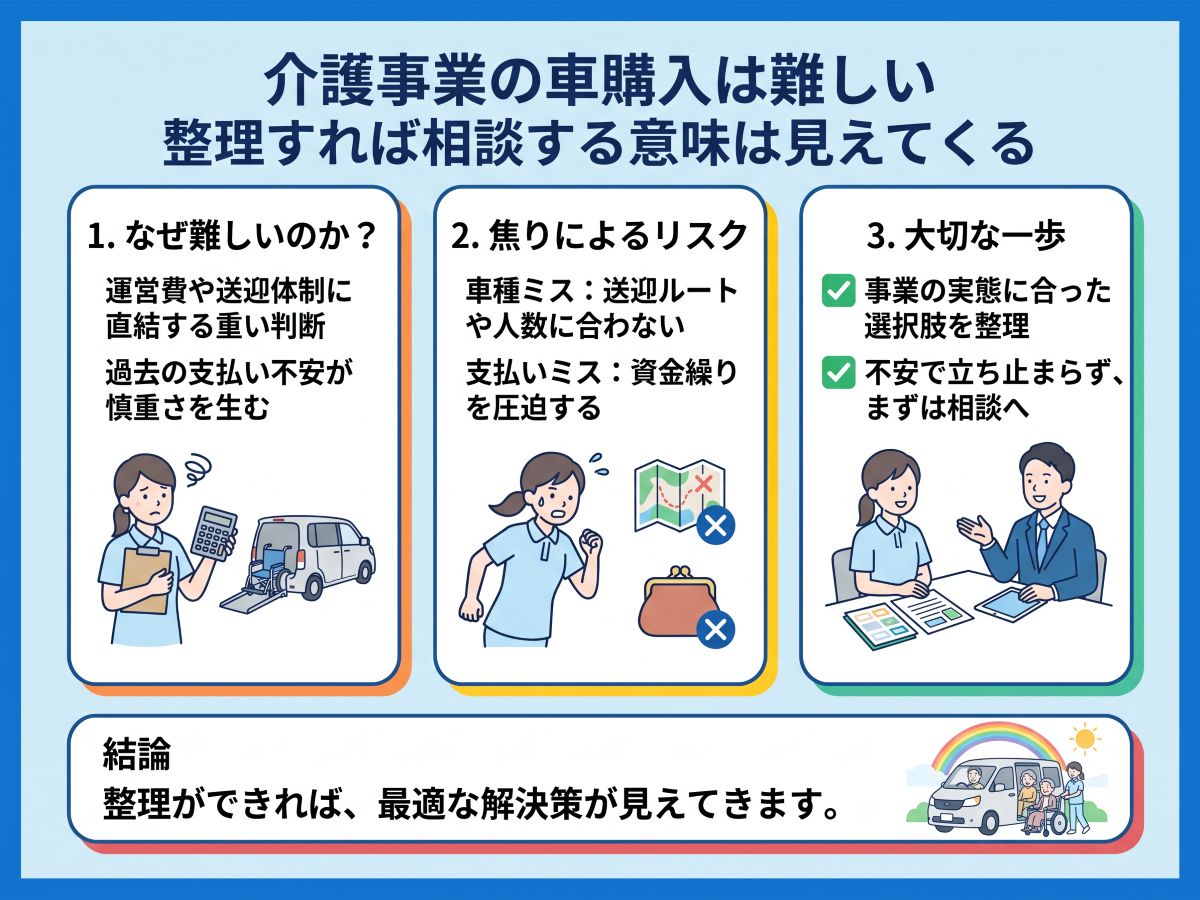 介護事業の車購入は難しい
整理すれば相談する意味は見えてくる

1. なぜ難しいのか？

運営費や送迎体制に直結する重い判断

過去の支払い不安が慎重さを生む

2. 焦りによるリスク

車種ミス：送迎ルートや人数に合わない

支払いミス：資金繰りを圧迫する

3. 大切な一歩

事業の実態に合った選択肢を整理

不安で立ち止まらず、まずは相談へ

結論
整理ができれば、最適な解決策が見えてきます。