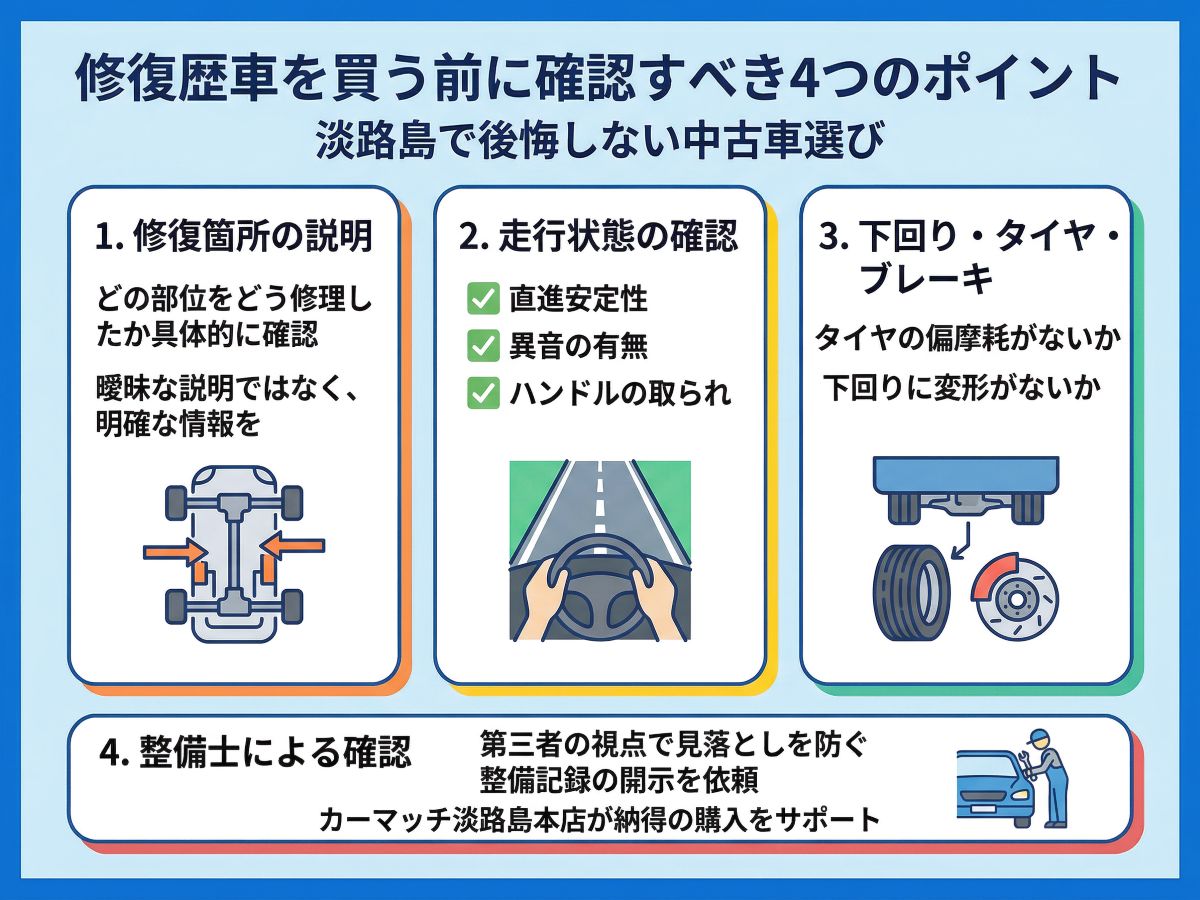 修復歴車を買う前に確認すべき4つのポイント
淡路島で後悔しない中古車選び

1. 修復箇所の説明

どの部位をどう修理したか具体的に確認

曖昧な説明ではなく、明確な情報を

2. 走行状態の確認

直進安定性
異音の有無
ハンドルの取られ

3. 下回り・タイヤ・ブレーキ

タイヤの偏摩耗がないか
下回りに変形がないか

4. 整備士による確認

第三者の視点で見落としを防ぐ
整備記録の開示を依頼

カーマッチ淡路島本店が納得の購入をサポート