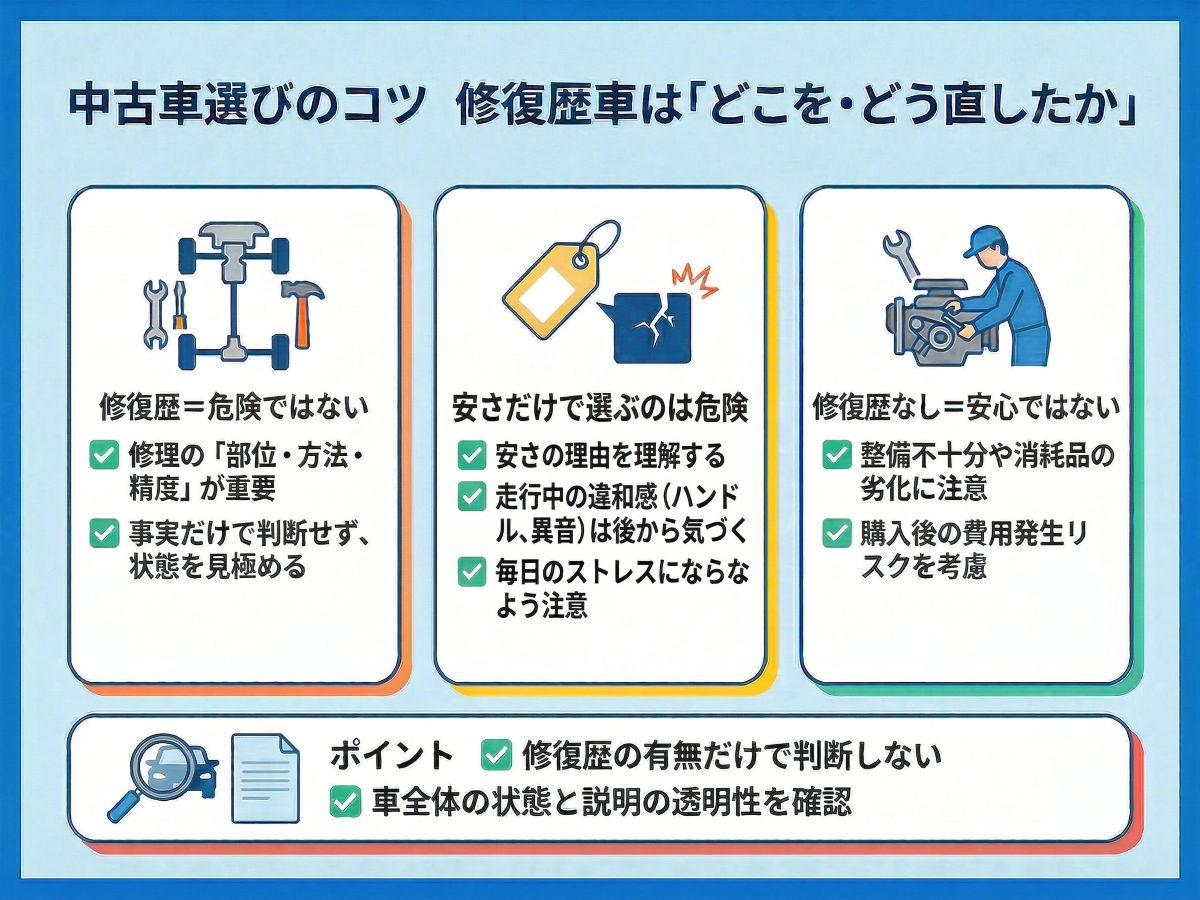 中古車選びのコツ　修復歴車は「どこを・どう直したか」

修復歴＝危険ではない
修理の「部位・方法・精度」が重要
事実だけで判断せず、状態を見極める

安さだけで選ぶのは危険
安さの理由を理解する
走行中の違和感（ハンドル、異音）は後から気づく
毎日のストレスにならなよう注意

修復歴なし＝安心ではない
整備不十分や消耗品の劣化に注意
購入後の費用発生リスクを考慮

ポイント　修復歴の有無だけで判断しない
車全体の状態と説明の透明性を確認