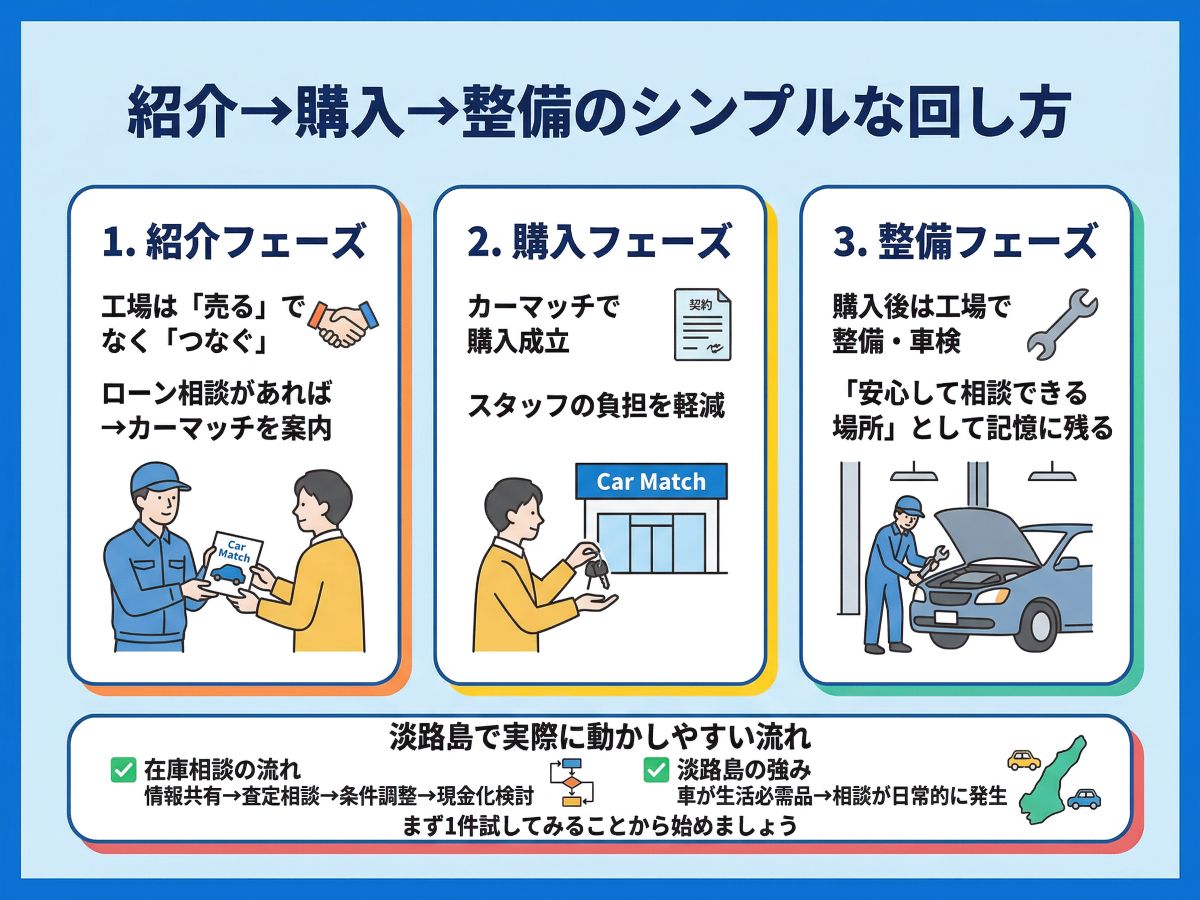 紹介→購入→整備のシンプルな回し方

1. 紹介フェーズ

工場は「売る」でなく「つなぐ」

ローン相談があれば→カーマッチを案内

Car Match

2. 購入フェーズ

カーマッチで購入成立

契約

スタッフの負担を軽減

Car Match

3. 整備フェーズ

購入後は工場で整備・車検

「安心して相談できる場所」として記憶に残る

淡路島で実際に動かしやすい流れ

在庫相談の流れ
情報共有→査定相談→条件調整→現金化検討

淡路島の強み
車が生活必需品→相談が日常的に発生

まず1件試してみることから始めましょう