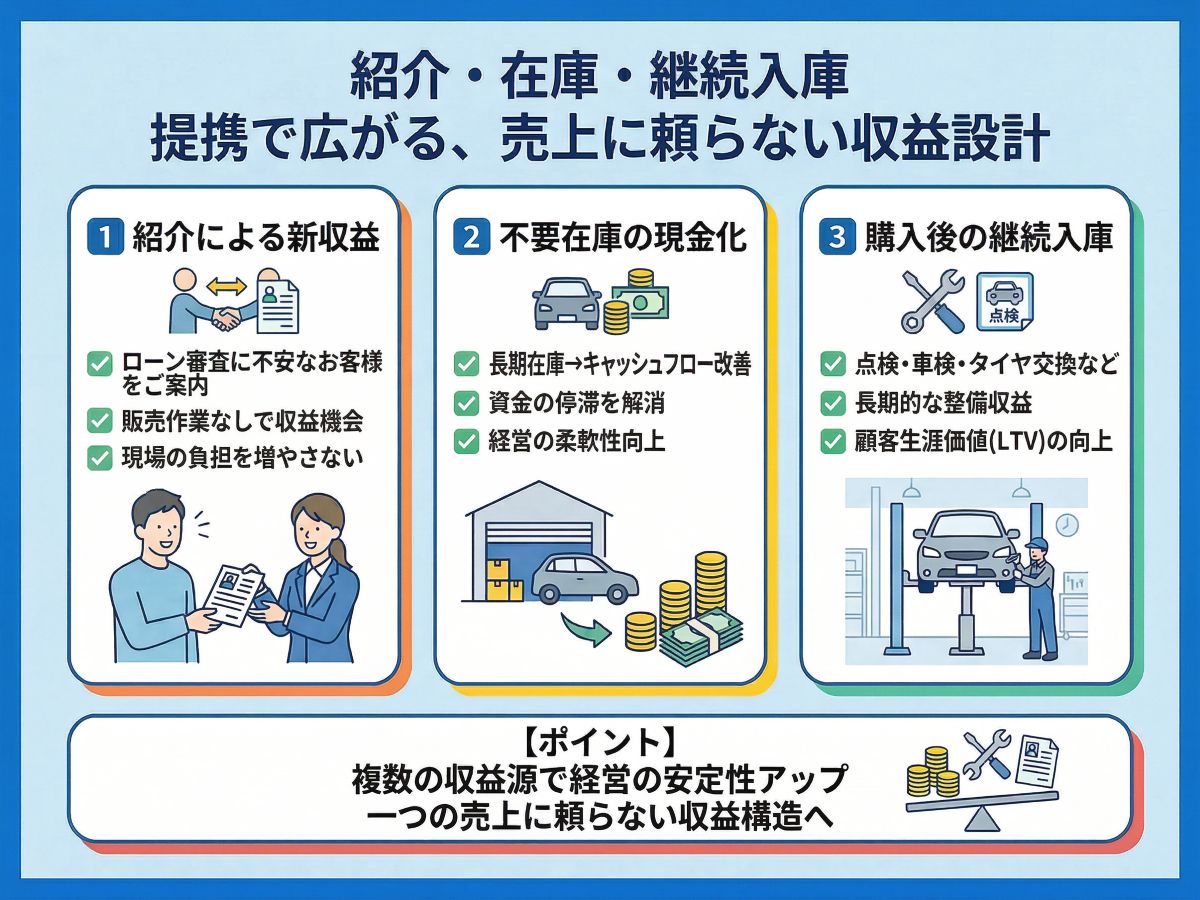 紹介・在庫・継続入庫
提携で広がる、売上に頼らない収益設計

1 紹介による新収益

ローン審査に不安なお客様をご案内
販売作業なしで収益機会
現場の負担を増やさない

2 不要在庫の現金化

長期在庫→キャッシュフロー改善
資金の停滞を解消
経営の柔軟性向上

3 購入後の継続入庫

点検

点検・車検・タイヤ交換など
長期的な整備収益
顧客生涯価値(LTV)の向上

【ポイント】
複数の収益源で経営の安定性アップ
一つの売上に頼らない収益構造へ