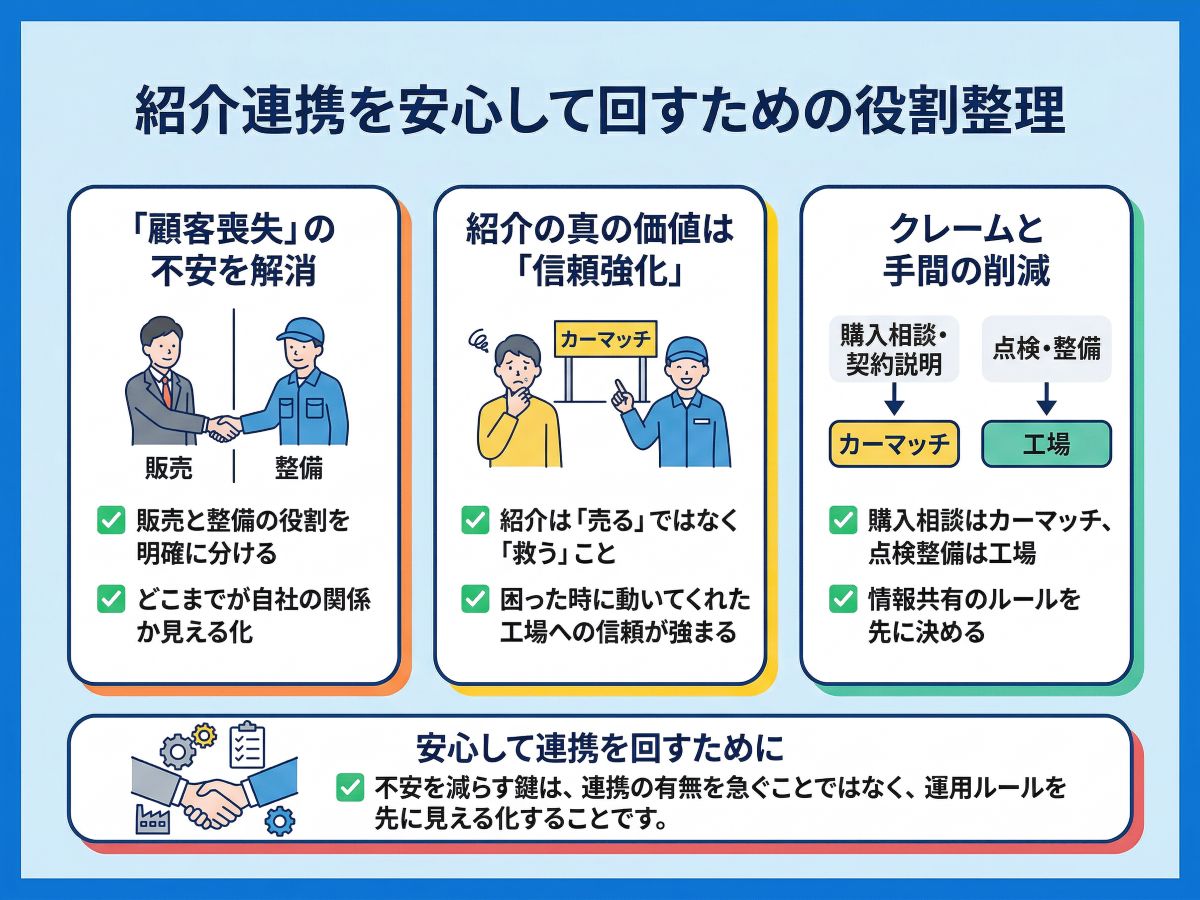 紹介連携を安心して回すための役割整理

「顧客喪失」の不安を解消

販売
整備

販売と整備の役割を明確に分ける

どこまでが自社の関係か見える化

紹介の真の価値は「信頼強化」

カーマッチ

紹介は「売る」ではなく「救う」こと

困った時に動いてくれた工場への信頼が強まる

クレームと手間の削減

購入相談・契約説明
点検・整備
カーマッチ
工場

購入相談はカーマッチ、点検整備は工場

情報共有のルールを先に決める

安心して連携を回すために

不安を減らす鍵は、連携の有無を急ぐことではなく、運用ルールを先に見える化することです。