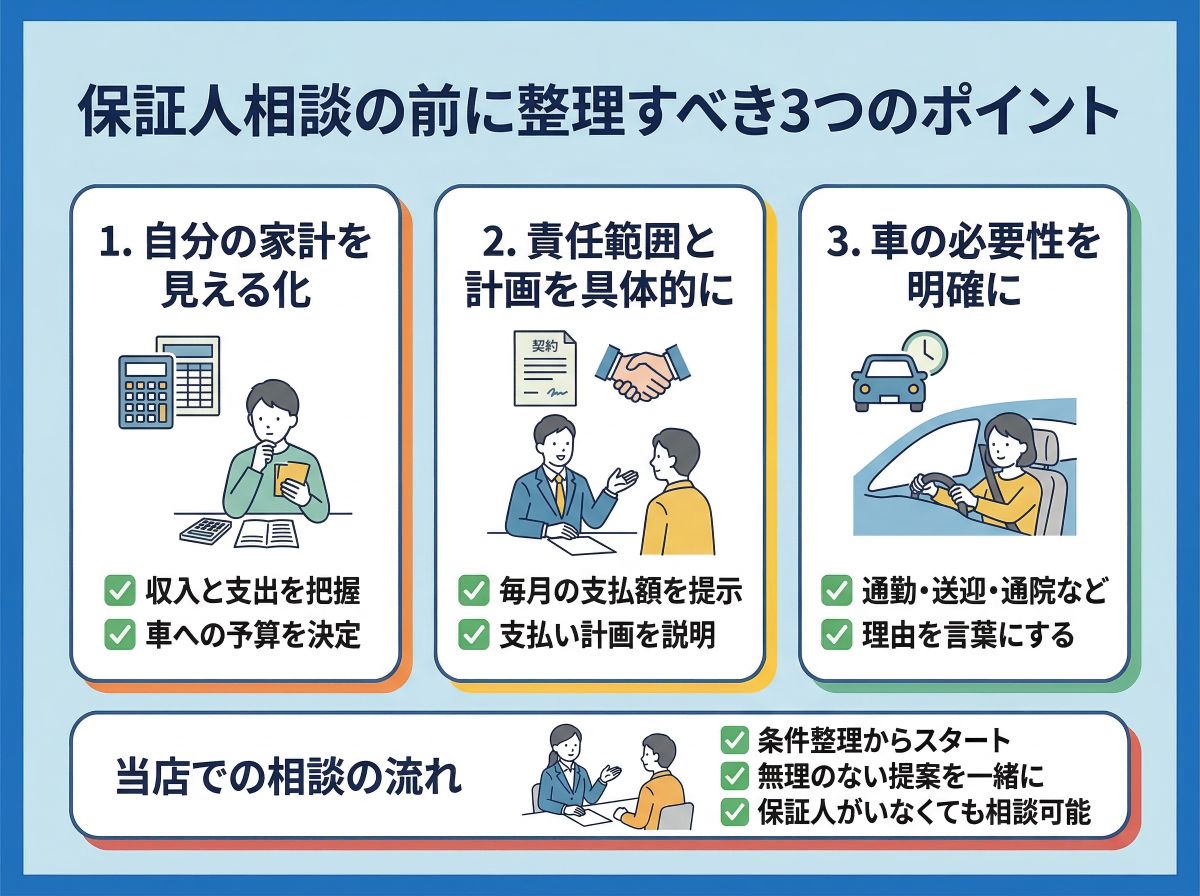 保証人相談の前に整理すべき3つのポイント

1. 自分の家計を見える化

収入と支出を把握
車への予算を決定

2. 責任範囲と計画を具体的に

契約

毎月の支払額を提示
支払い計画を説明

3. 車の必要性を明確に

通勤・送迎・通院など
理由を言葉にする

当店での相談の流れ

条件整理からスタート
無理のない提案を一緒に
保証人がいなくても相談可能