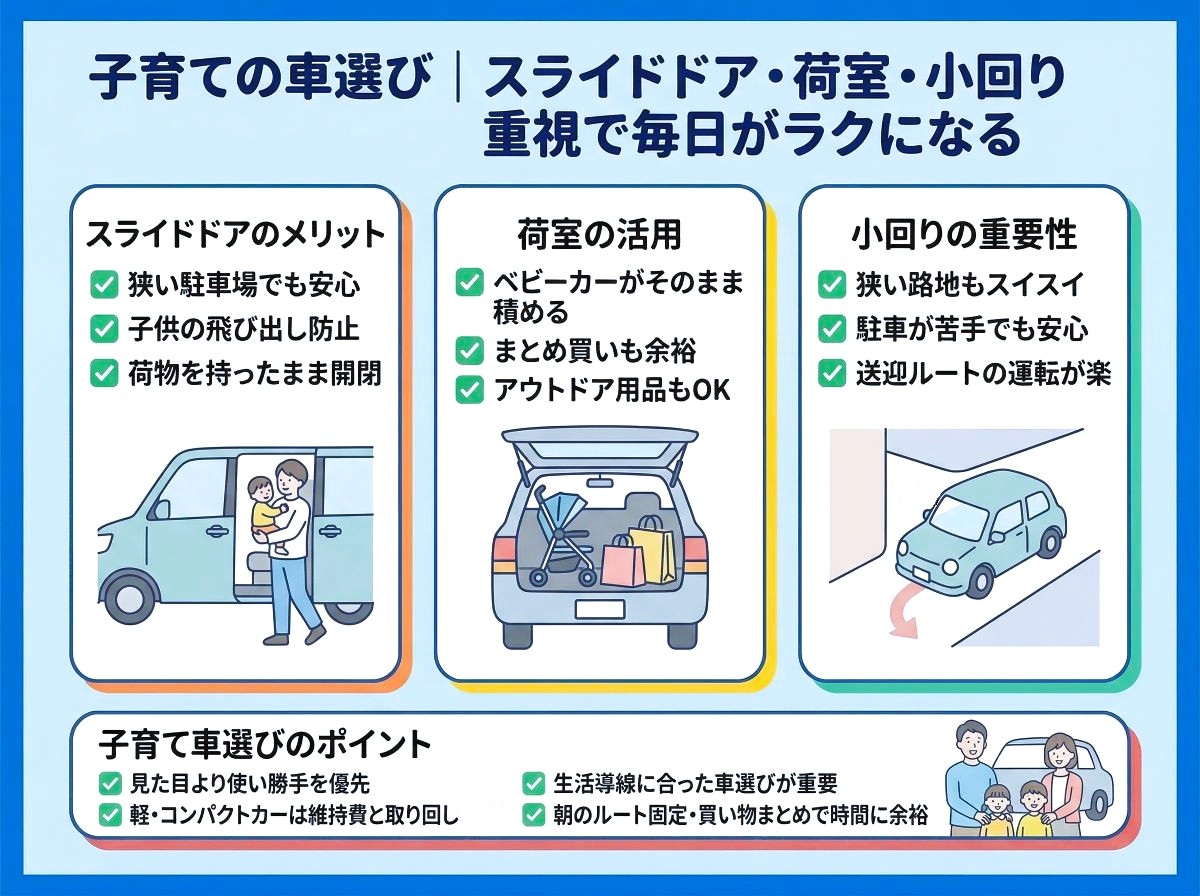 子育ての車選び｜スライドドア・荷室・小回り重視で毎日がラクになる

スライドドアのメリット
狭い駐車場でも安心
子供の飛び出し防止
荷物を持ったまま開閉

荷室の活用
ベビーカーがそのまま積める
まとめ買いも余裕
アウトドア用品もOK

小回りの重要性
狭い路地もスイスイ
駐車が苦手でも安心
送迎ルートの運転が楽

子育て車選びのポイント
見た目より使い勝手を優先
軽・コンパクトカーは維持費と取り回し
生活導線に合った車選びが重要
朝のルート固定・買い物まとめで時間に余裕