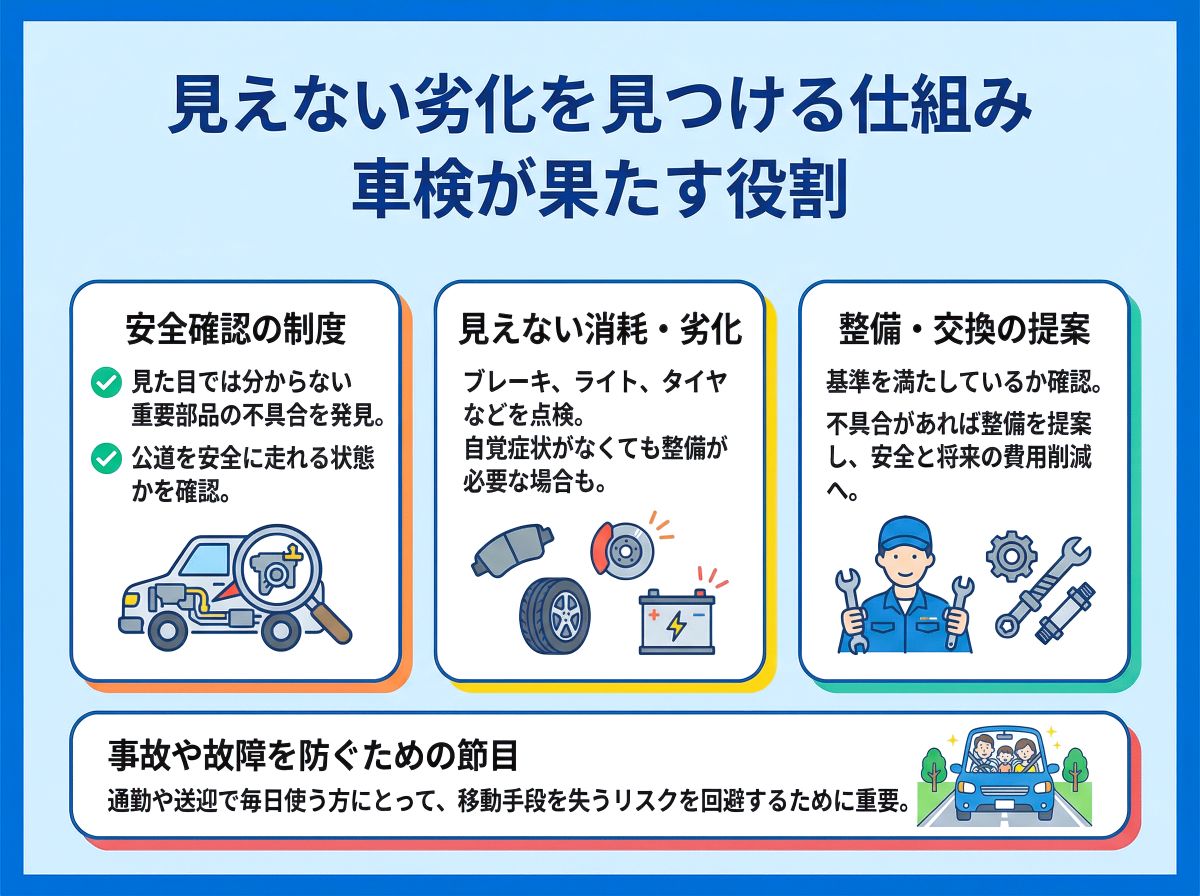 見えない劣化を見つける仕組み
車検が果たす役割

安全確認の制度

見た目では分からない重要部品の不具合を発見。

公道を安全に走れる状態かを確認。

見えない消耗・劣化

ブレーキ、ライト、タイヤなどを点検。
自覚症状がなくても整備が必要な場合も。

整備・交換の提案

基準を満たしているか確認。

不具合があれば整備を提案し、安全と将来の費用削減へ。

事故や故障を防ぐための節目

通勤や送迎で毎日使う方にとって、移動手段を失うリスクを回避するために重要。