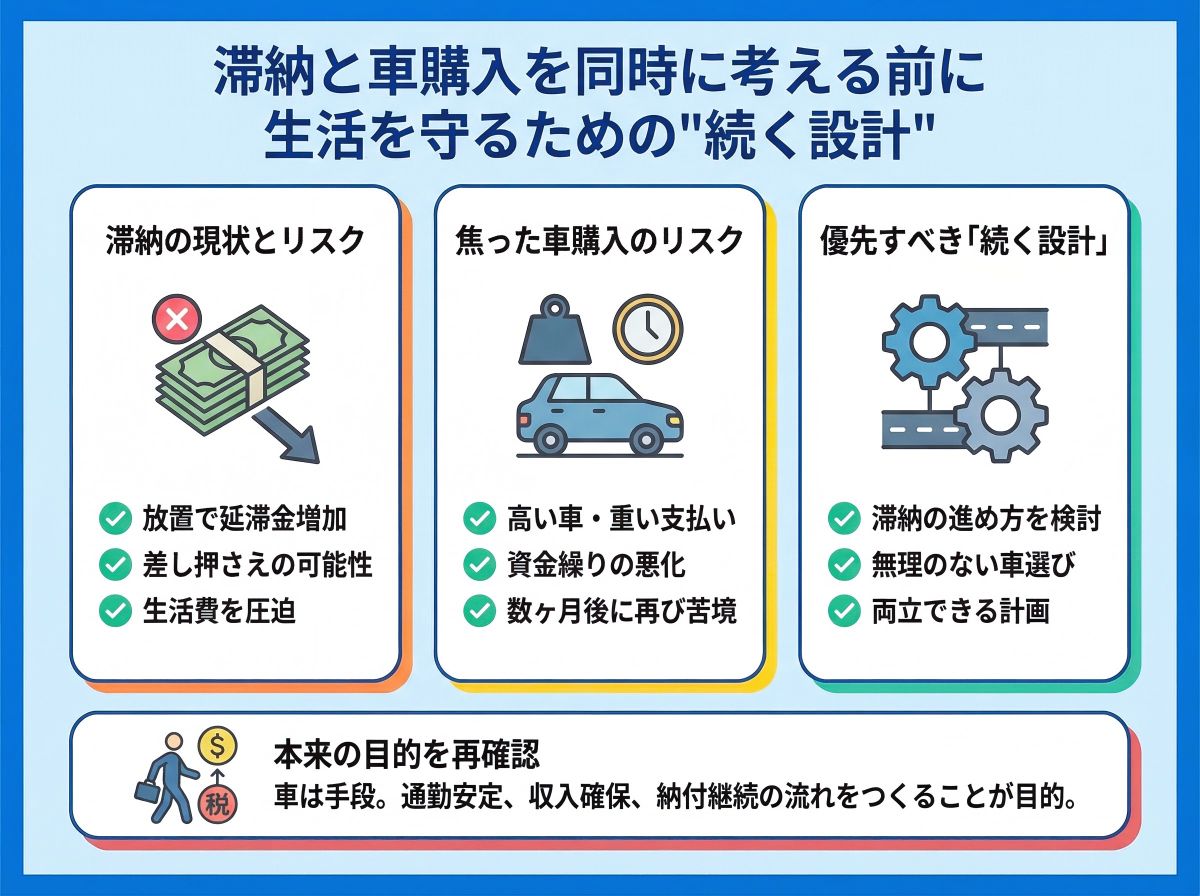 滞納と車購入を同時に考える前に
生活を守るための"続く設計"

滞納の現状とリスク

放置で延滞金増加
差し押さえの可能性
生活費を圧迫

焦った車購入のリスク

高い車・重い支払い
資金繰りの悪化
数ヶ月後に再び苦境

優先すべき「続く設計」

滞納の進め方を検討
無理のない車選び
両立できる計画

$
税

本来の目的を再確認
車は手段。通勤安定、収入確保、納付継続の流れをつくることが目的。