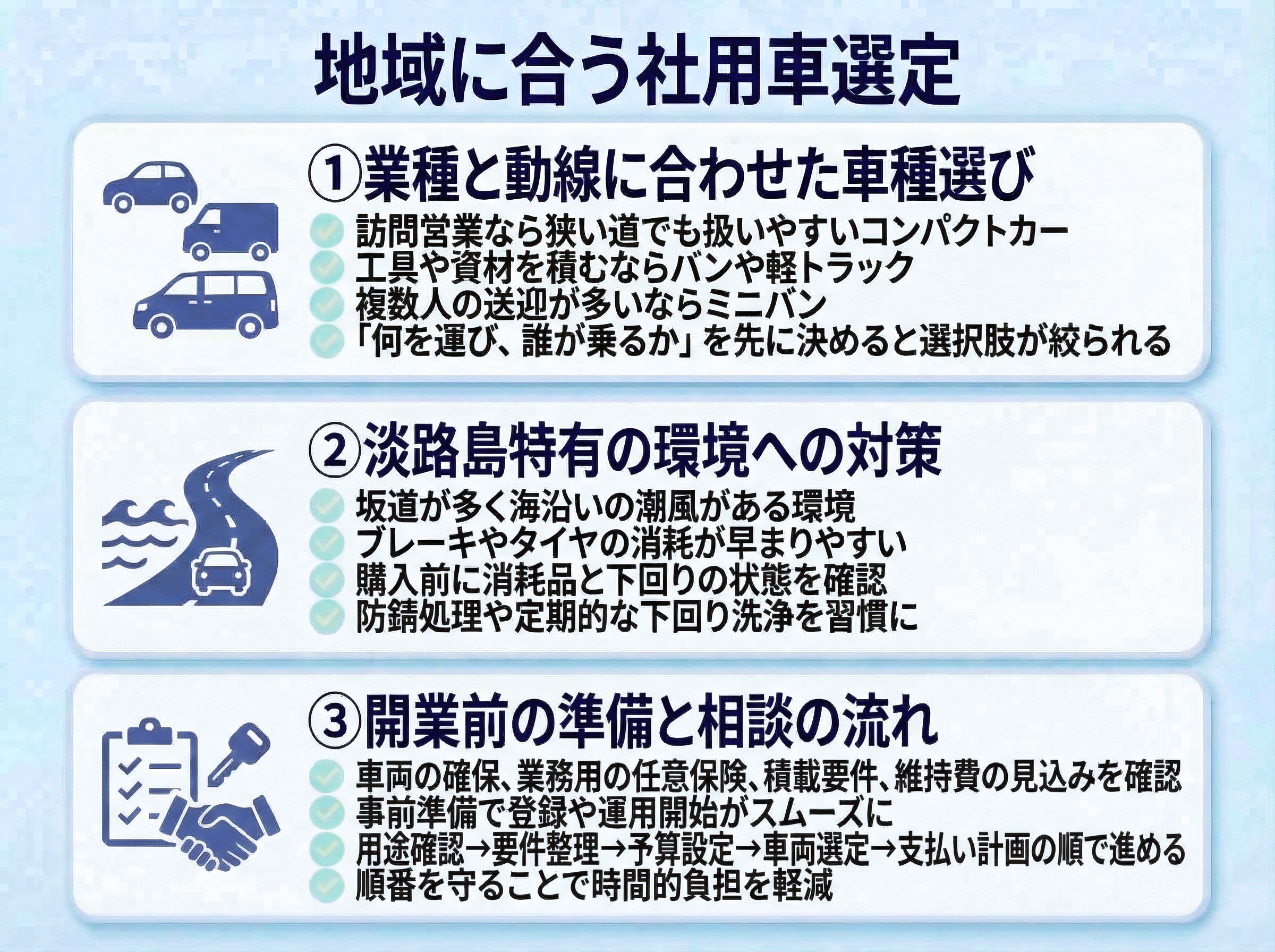 地域に合う社用車選定

①業種と動線に合わせた車種選び

訪問営業なら狭い道でも扱いやすいコンパクトカー
工具や資材を積むならバンや軽トラック
複数人の送迎が多いならミニバン
「何を運び、誰が乗るか」を先に決めると選択肢が絞られる

②淡路島特有の環境への対策

坂道が多く海沿いの潮風がある環境
ブレーキやタイヤの消耗が早まりやすい
購入前に消耗品と下回りの状態を確認
防錆処理や定期的な下回り洗浄を習慣に

③開業前の準備と相談の流れ

車両の確保、業務用の任意保険、積載要件、維持費の見込みを確認
事前準備で登録や運用開始がスムーズに
用途確認→要件整理→予算設定→車両選定→支払い計画の順で進める
順番を守ることで時間的負担を軽減